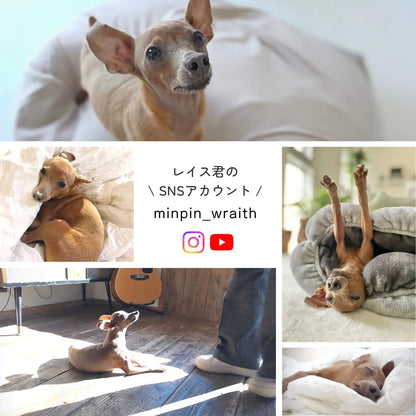 レイス君の
\ SNSアカウント /
minpin_wraith