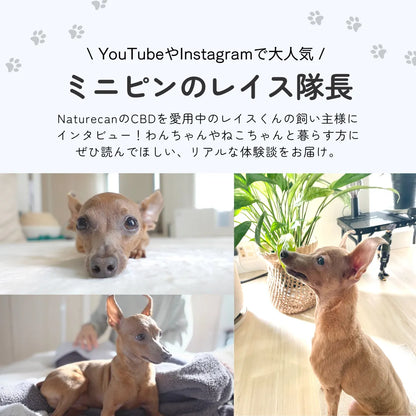 \ YouTubeやInstagramで大人気 /

ミニピンのレイス隊長

NaturecanのCBDを愛用中のレイスくんの飼い主様にインタビュー！わんちゃんやねこちゃんと暮らす方にぜひ読んでほしい、リアルな体験談をお届け。