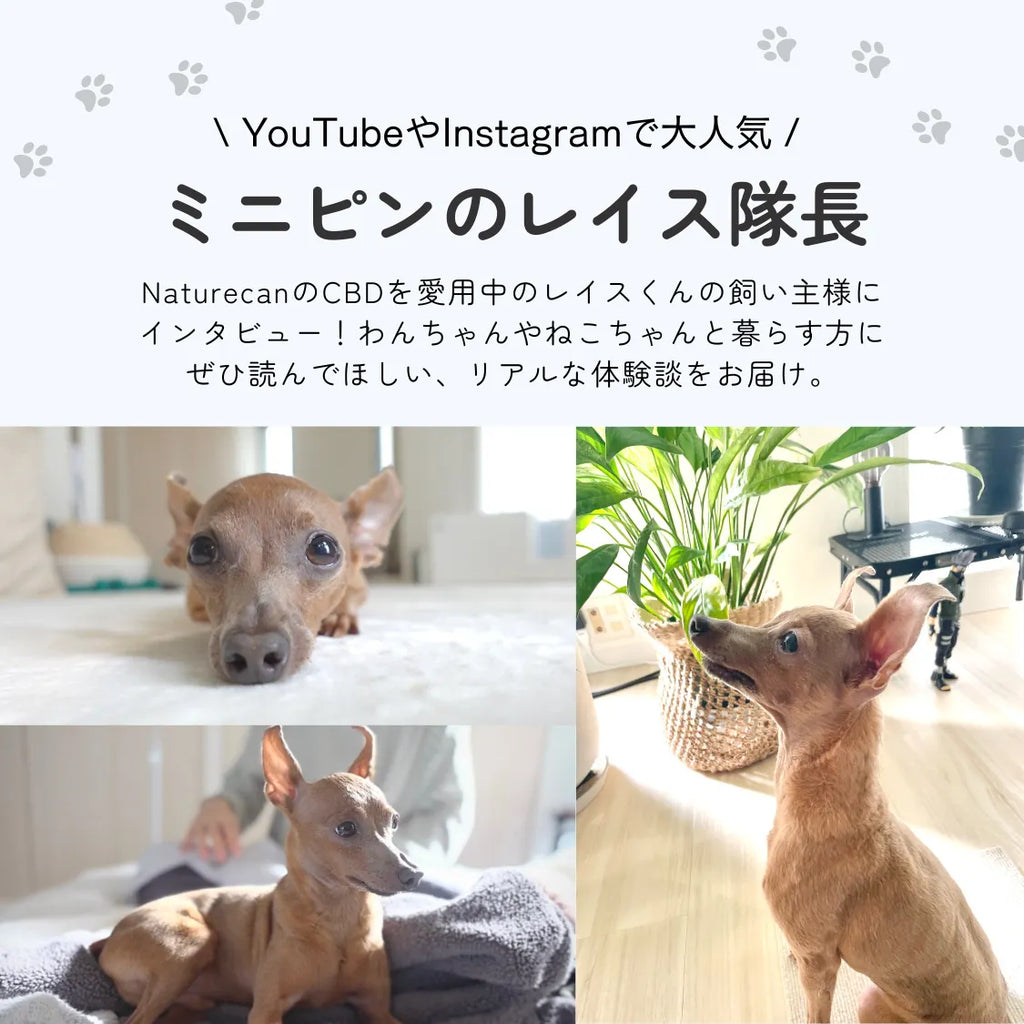 \ YouTubeやInstagramで大人気 /

ミニピンのレイス隊長

NaturecanのCBDを愛用中のレイスくんの飼い主様にインタビュー！わんちゃんやねこちゃんと暮らす方にぜひ読んでほしい、リアルな体験談をお届け。